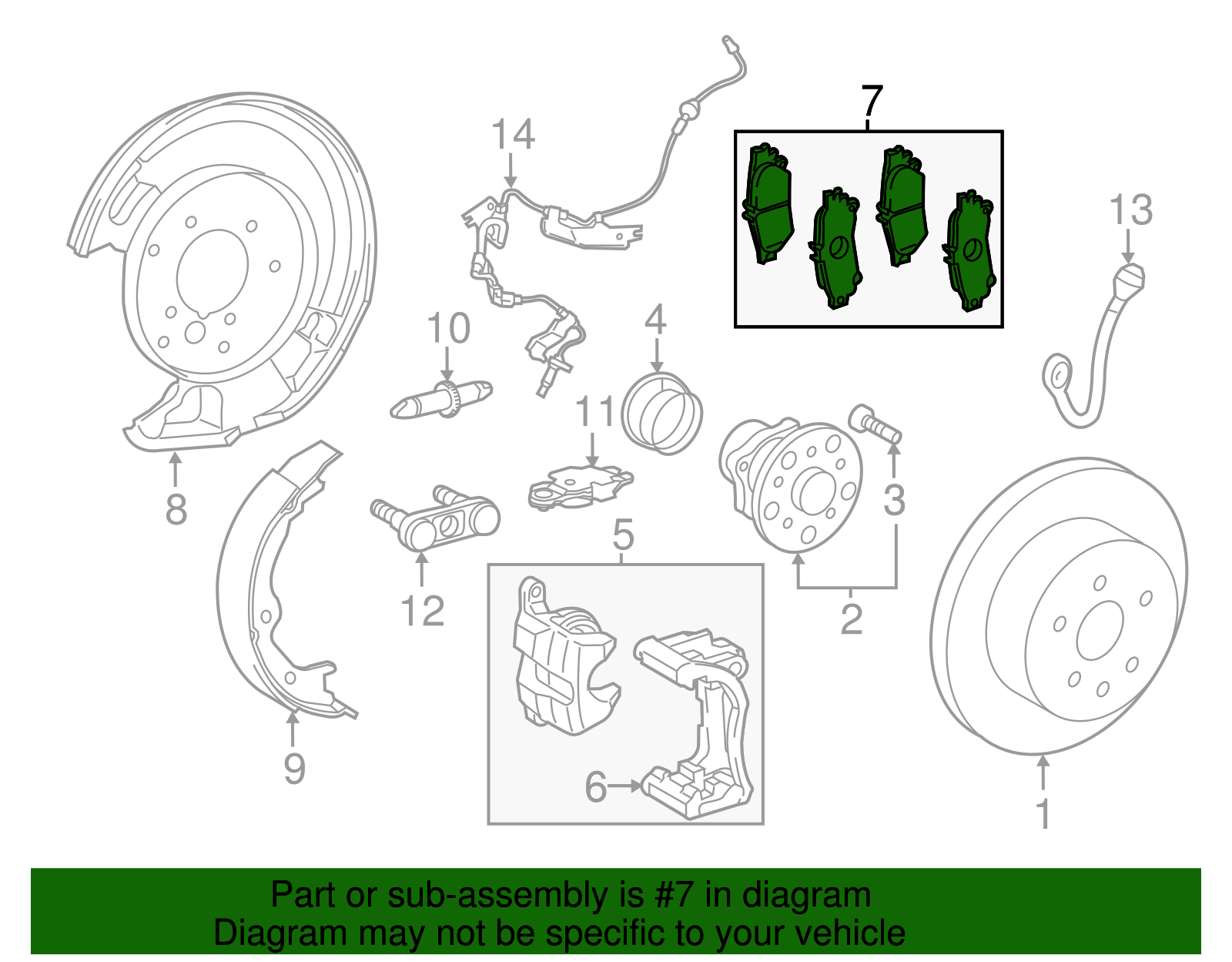 7
14
13
10
4
11
8
3
5
12
2
9
6
1

Part or sub-assembly is #7 in diagram
Diagram may not be specific to your vehicle