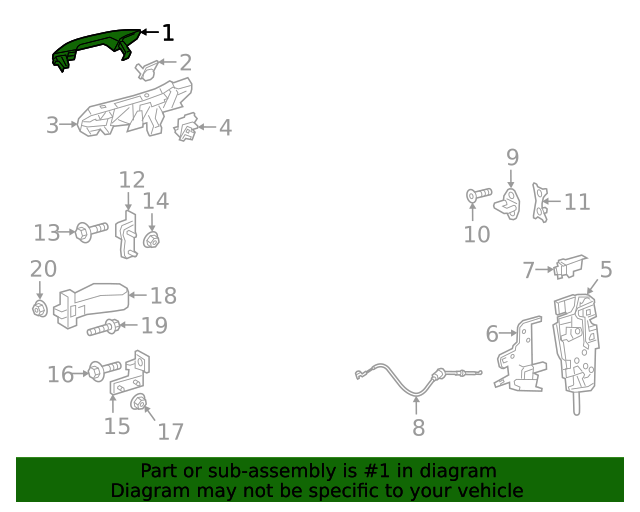 1
2
3
4
12
14
13
20
18
19
16
15
17
9
10
11
7
5
6
8

Part or sub-assembly is #1 in diagram
Diagram may not be specific to your vehicle