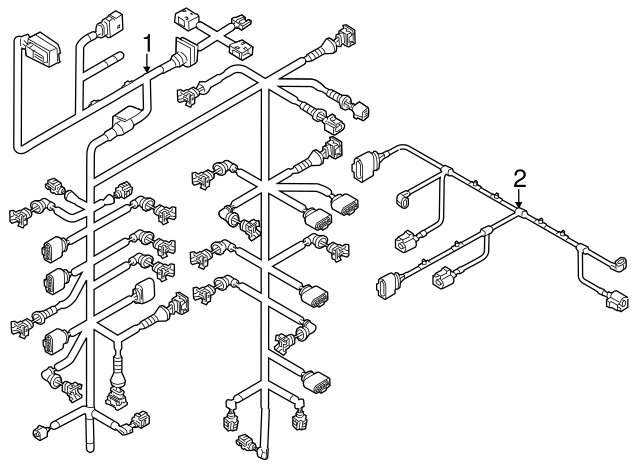 1
2