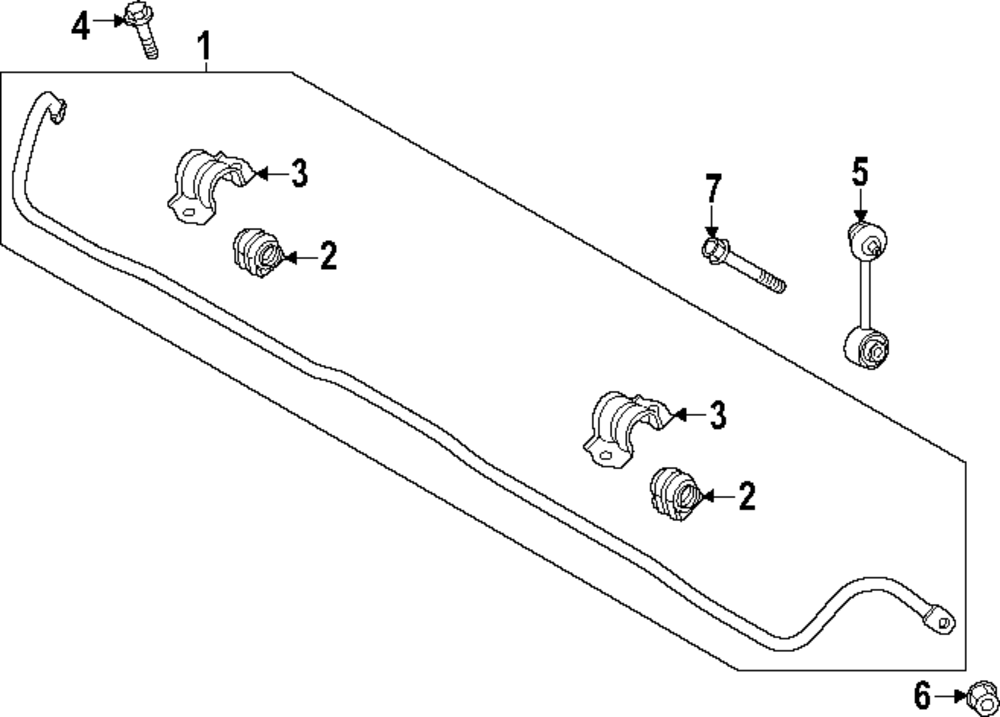 4
1
3
2
7
5
3
2
6