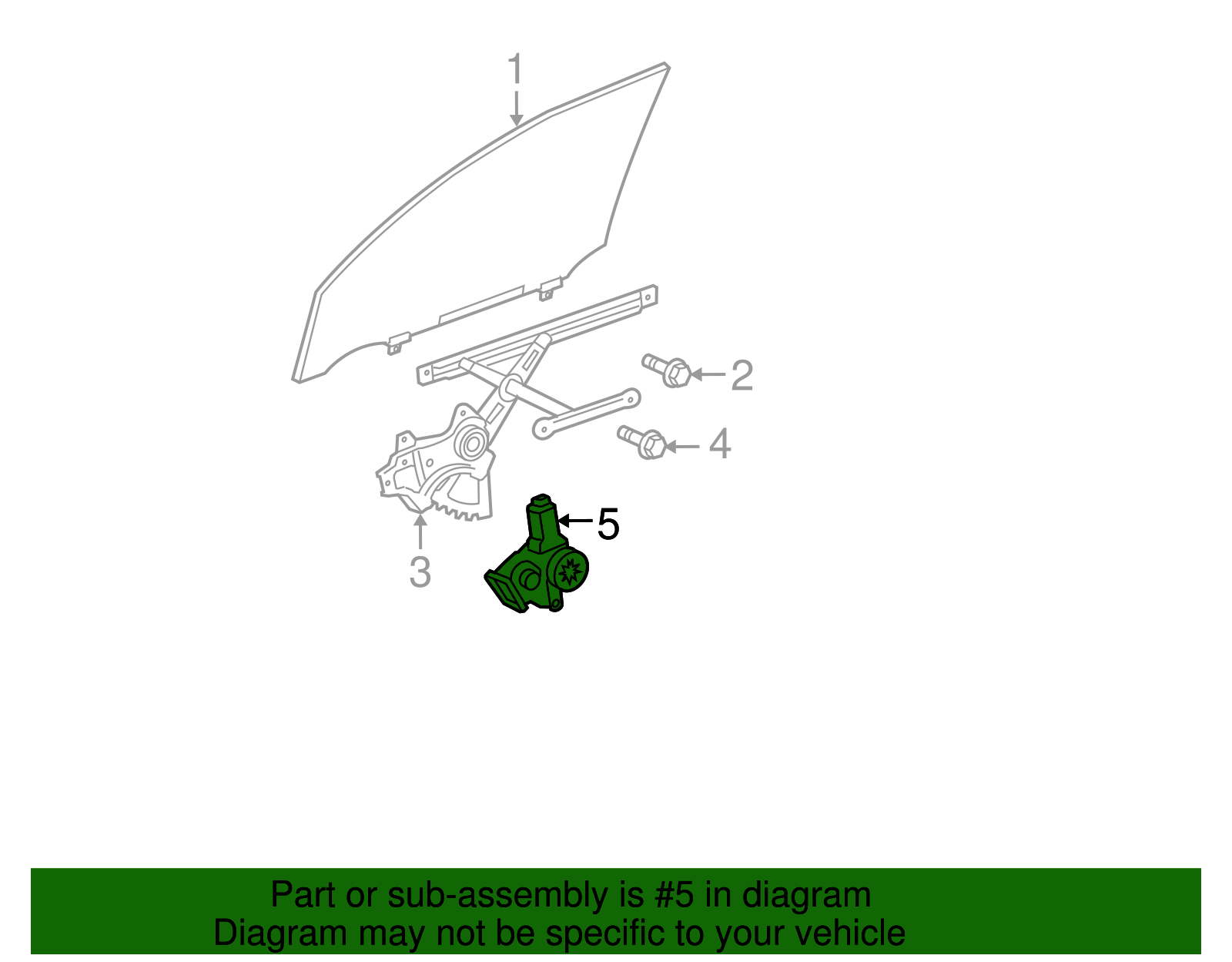 1
2
4
5
3

Part or sub-assembly is #5 in diagram
Diagram may not be specific to your vehicle