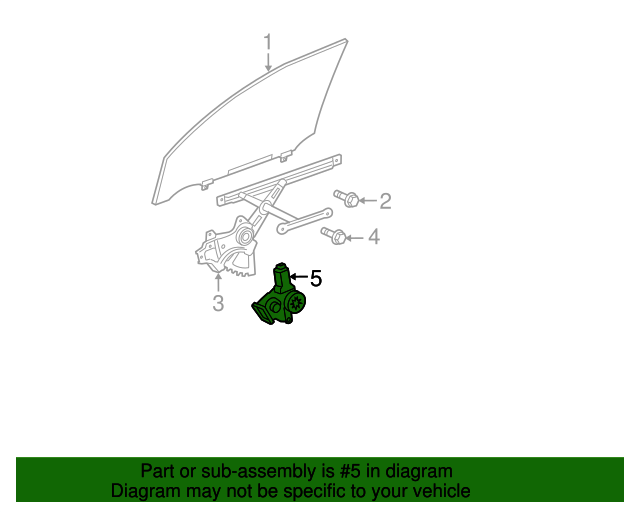 1
2
4
5
3

Part or sub-assembly is #5 in diagram
Diagram may not be specific to your vehicle