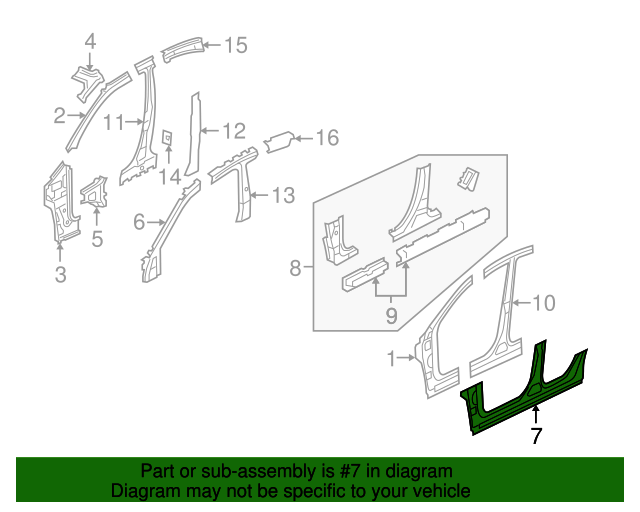 4
15
2
11
12
16
14
13
5
6
3
8
9
10
1
7

Part or sub-assembly is #7 in diagram
Diagram may not be specific to your vehicle