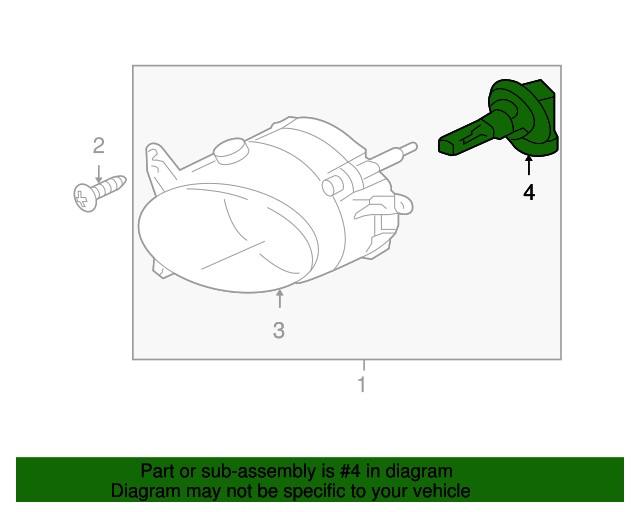 2

4

3

1

Part or sub-assembly is #4 in diagram
Diagram may not be specific to your vehicle