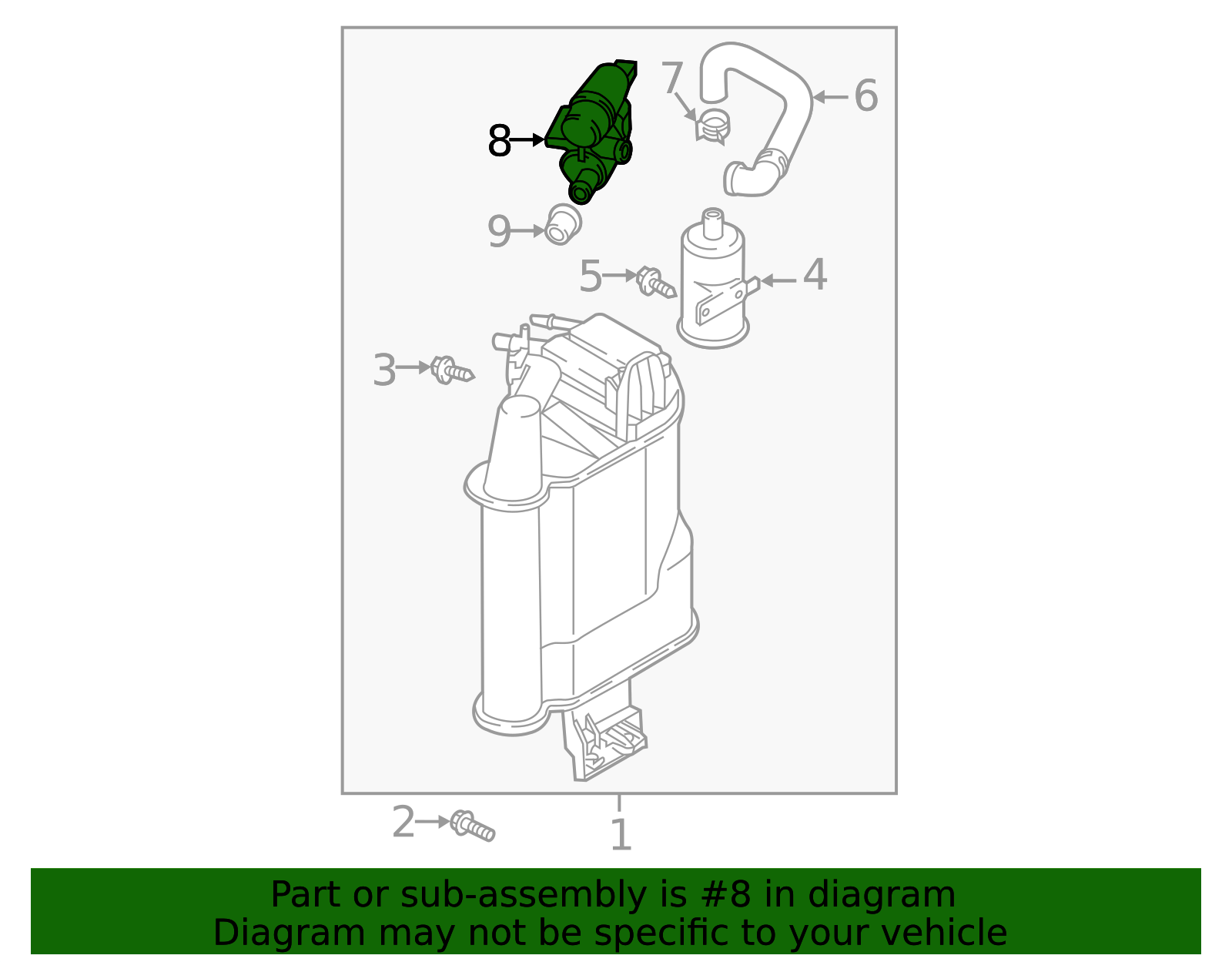 7
6
8
9
5
4
3
2
1

Part or sub-assembly is #8 in diagram
Diagram may not be specific to your vehicle