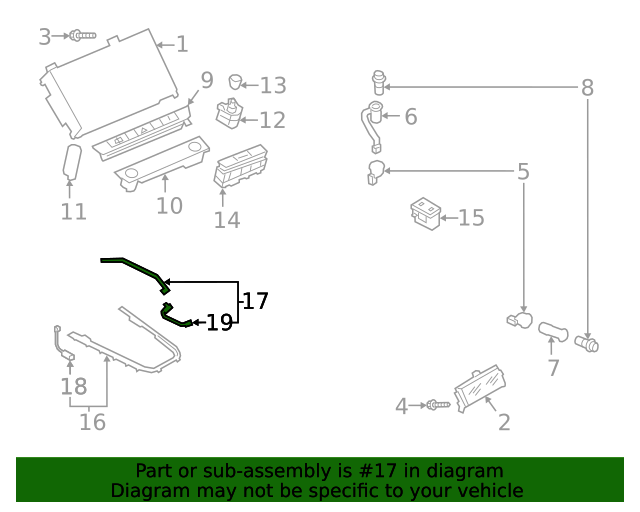 3
1
9
13
12
11
10
14
8
6
5
15
17
19
18
16
7
4
2
Part or sub-assembly is #17 in diagram
Diagram may not be specific to your vehicle