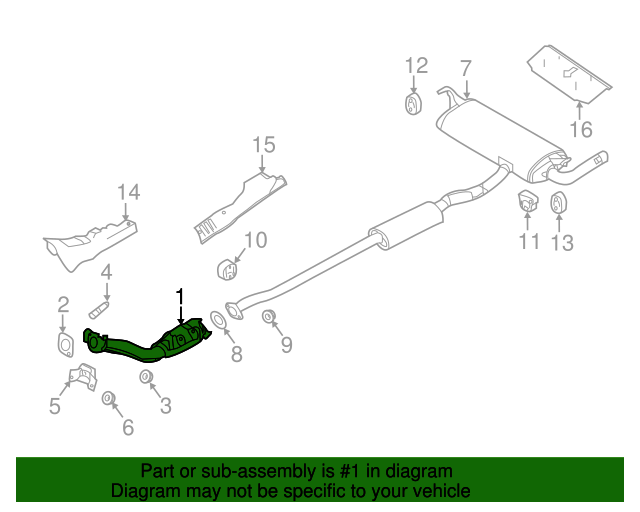 12
7
16
15
14
10
11
13
4
1
2
8
9
5
3
6

Part or sub-assembly is #1 in diagram
Diagram may not be specific to your vehicle