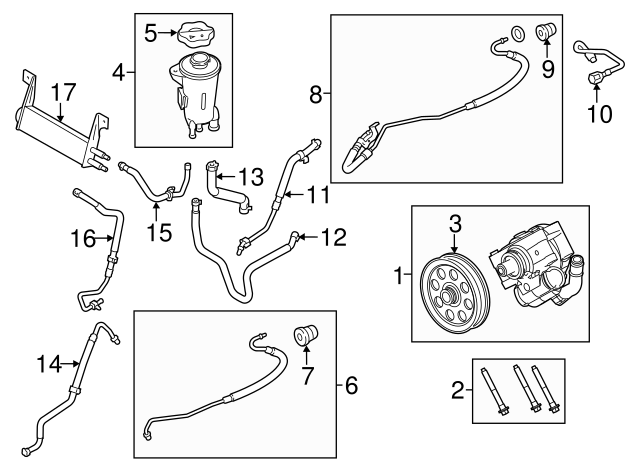 5
4
17
8
9
10
13
11
15
16
12
3
1
14
7
6
2