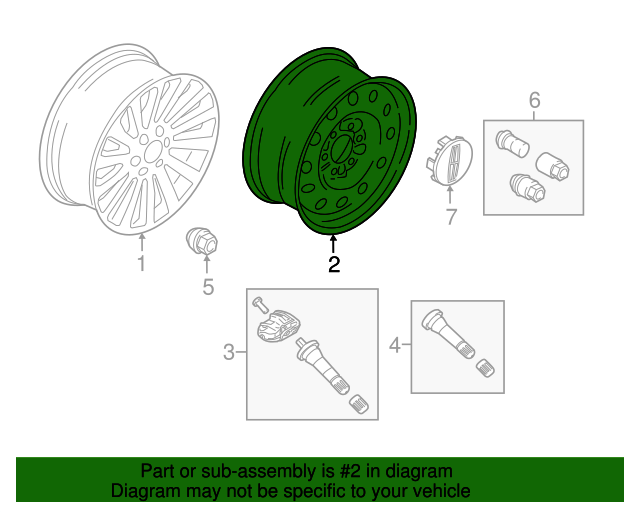 6

7

1

5

2

3

4

Part or sub-assembly is #2 in diagram
Diagram may not be specific to your vehicle