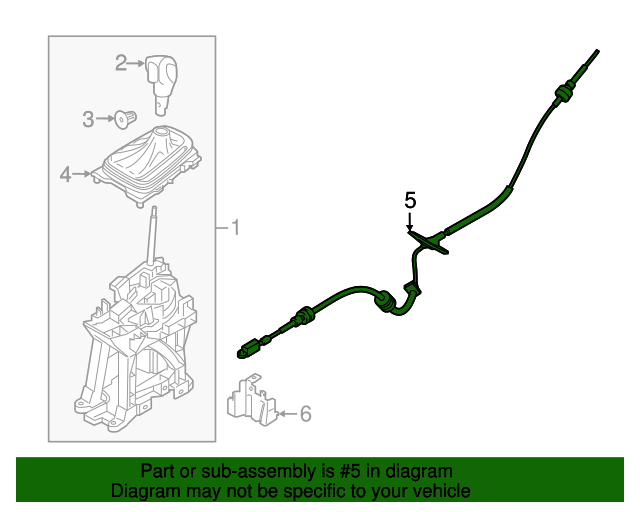 2
3
4
1
5
6

Part or sub-assembly is #5 in diagram
Diagram may not be specific to your vehicle