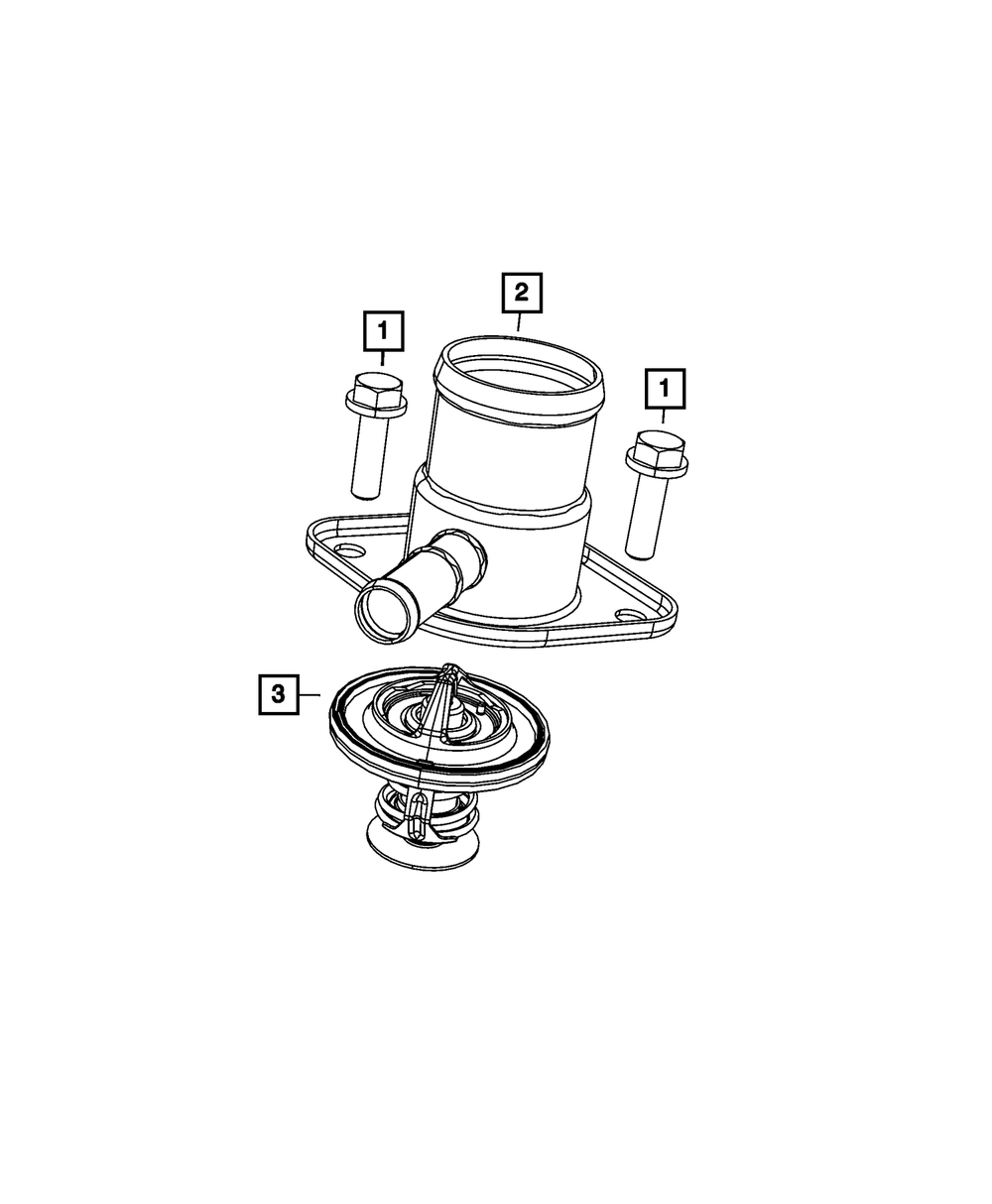 2
1
1
3