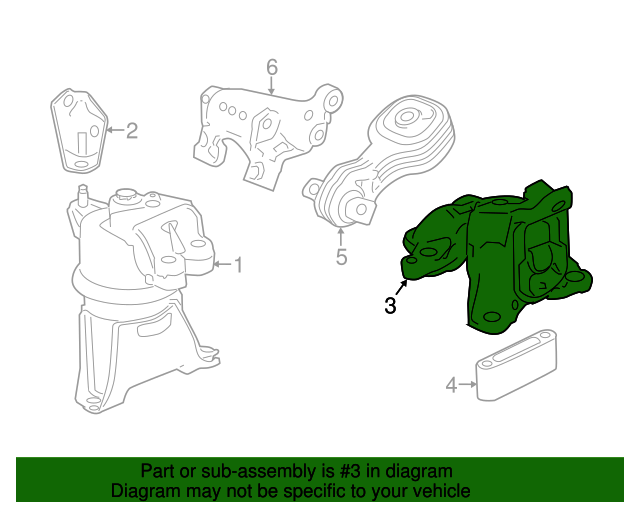 6
2
1
5
3
4
Part or sub-assembly is #3 in diagram
Diagram may not be specific to your vehicle