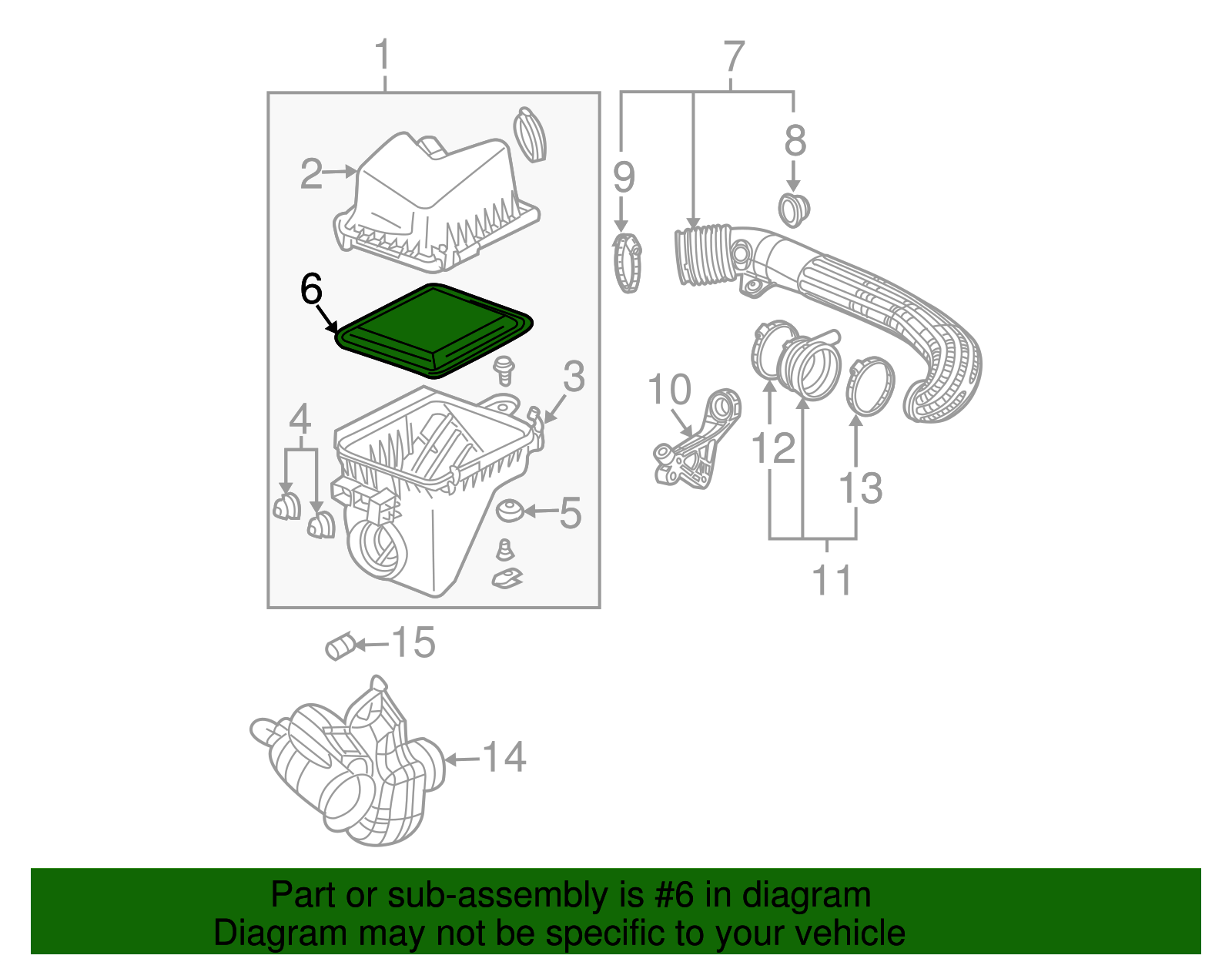 1
7
2
8
9
6
3
10
4
12
13
5
11
15
14

Part or sub-assembly is #6 in diagram
Diagram may not be specific to your vehicle