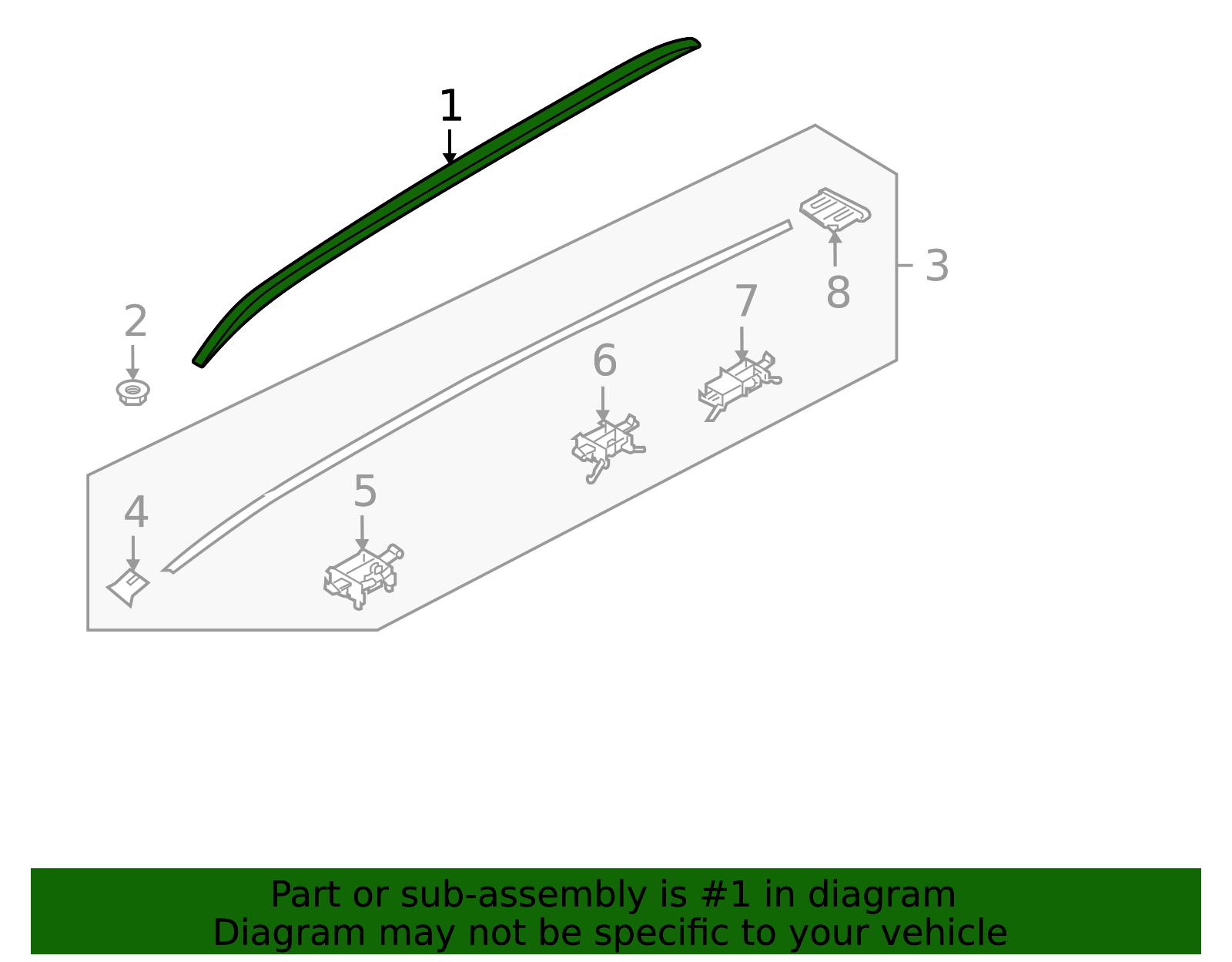 1

2

3

8

7

6

5

4

Part or sub-assembly is #1 in diagram
Diagram may not be specific to your vehicle