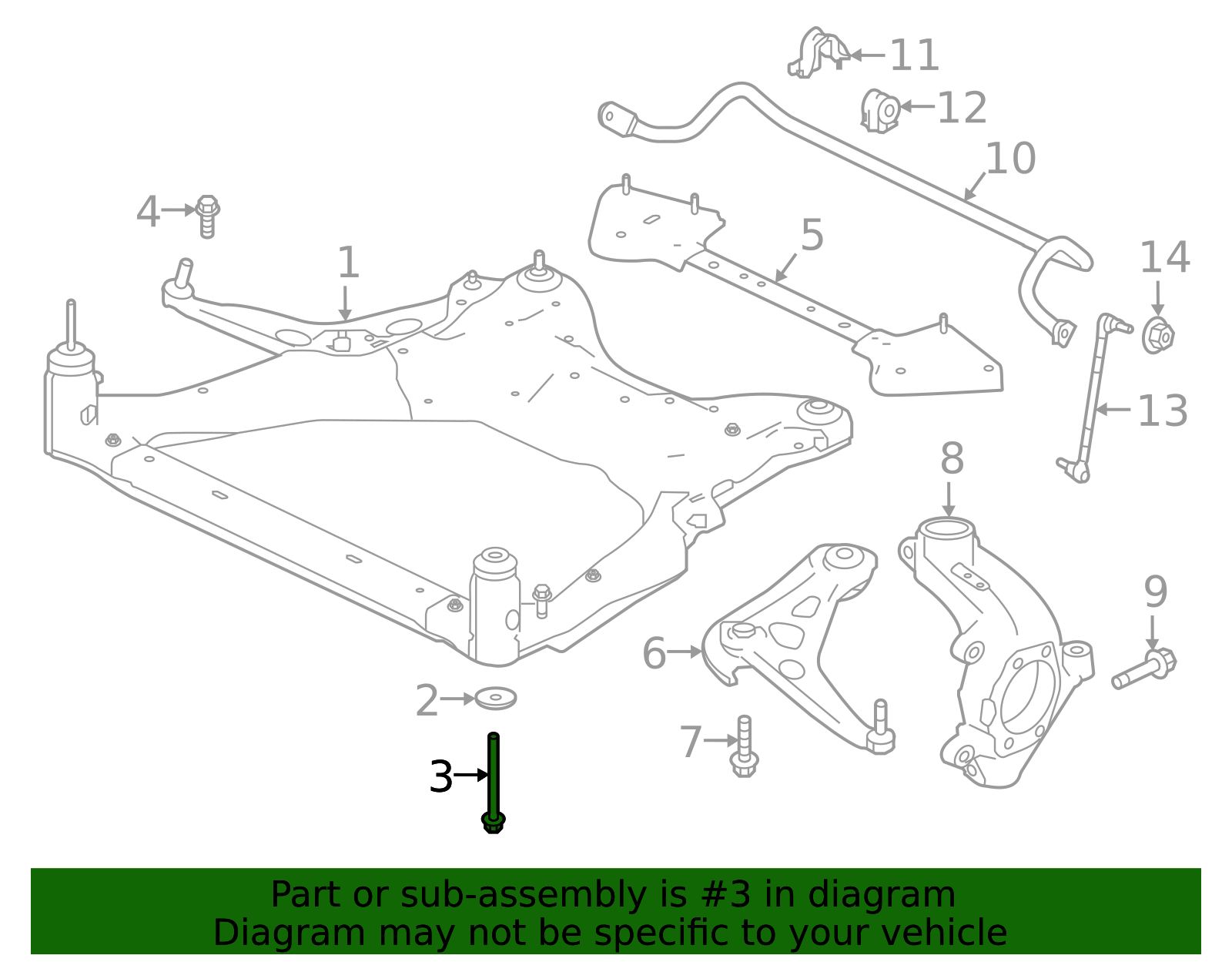 11
12
10
4
1
5
14
13
8
9
6
2
7
3

Part or sub-assembly is #3 in diagram
Diagram may not be specific to your vehicle