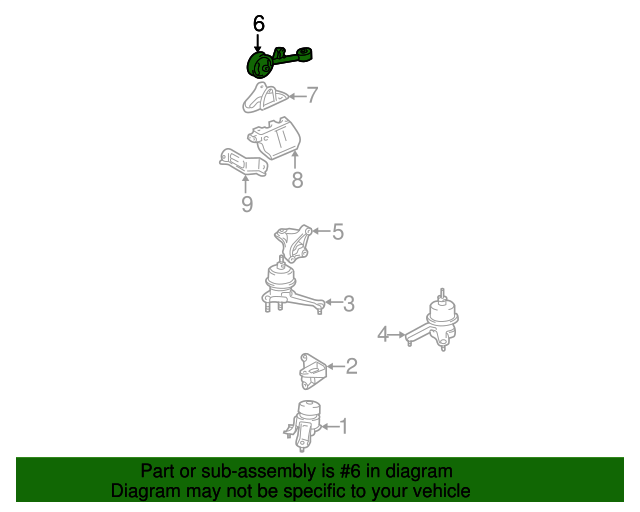 6
7
8
9
5
3
4
2
1

Part or sub-assembly is #6 in diagram
Diagram may not be specific to your vehicle