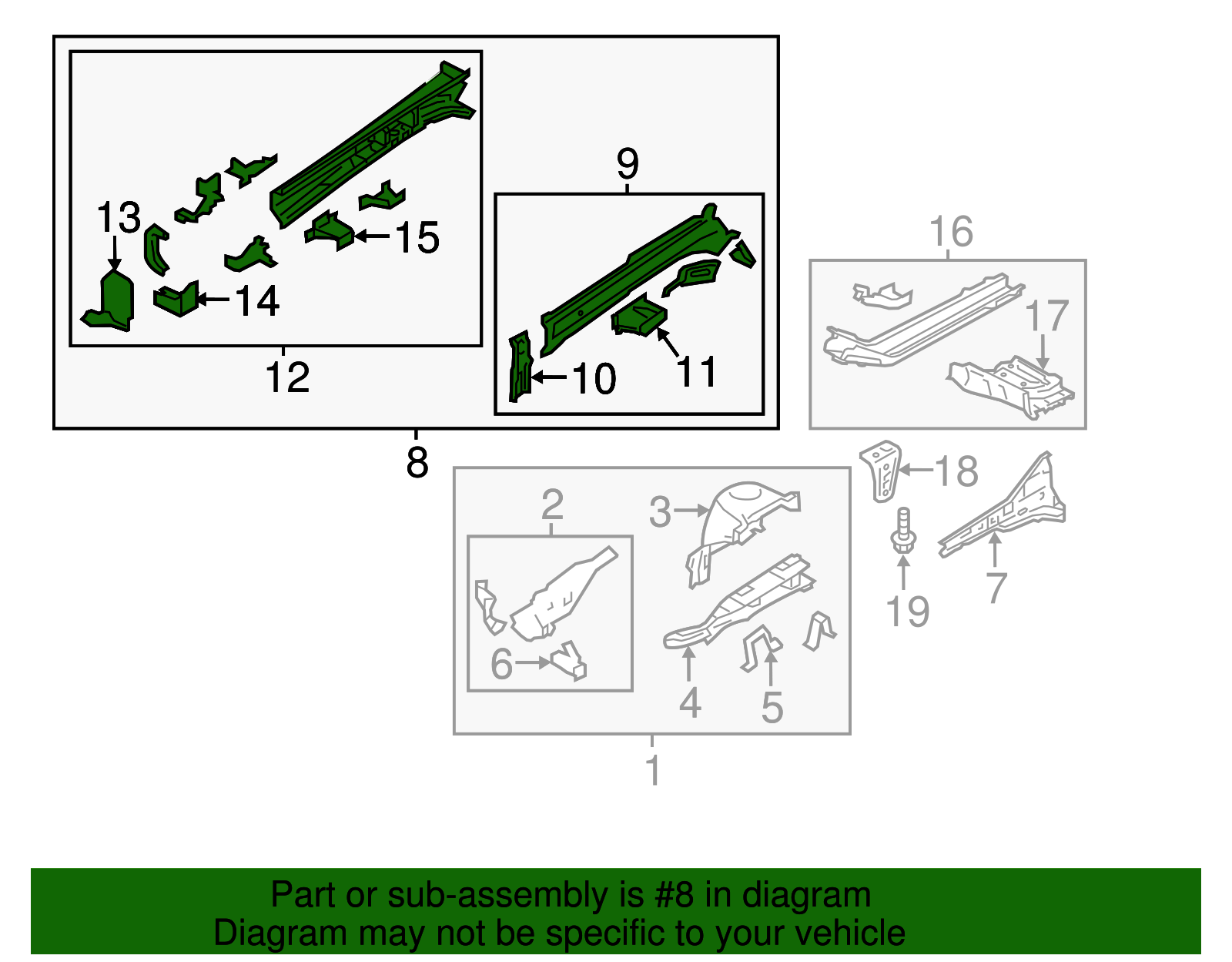 13
15
14
12
9
10
11
8
16
17
18
19
7
2
3
6
4
5
1

Part or sub-assembly is #8 in diagram
Diagram may not be specific to your vehicle