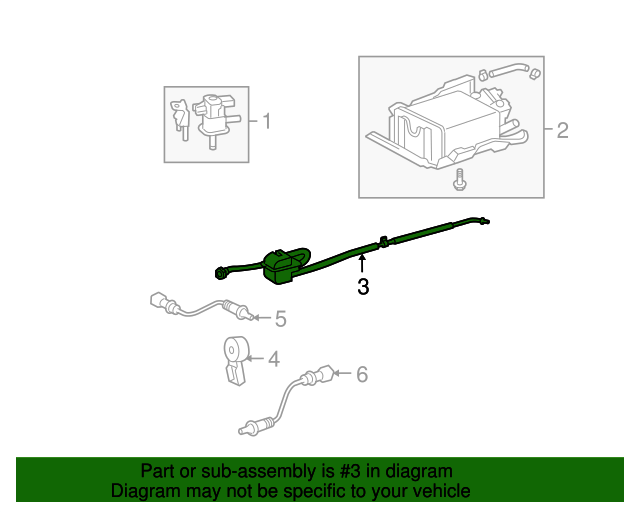 1
2
3
5
4
6

Part or sub-assembly is #3 in diagram
Diagram may not be specific to your vehicle