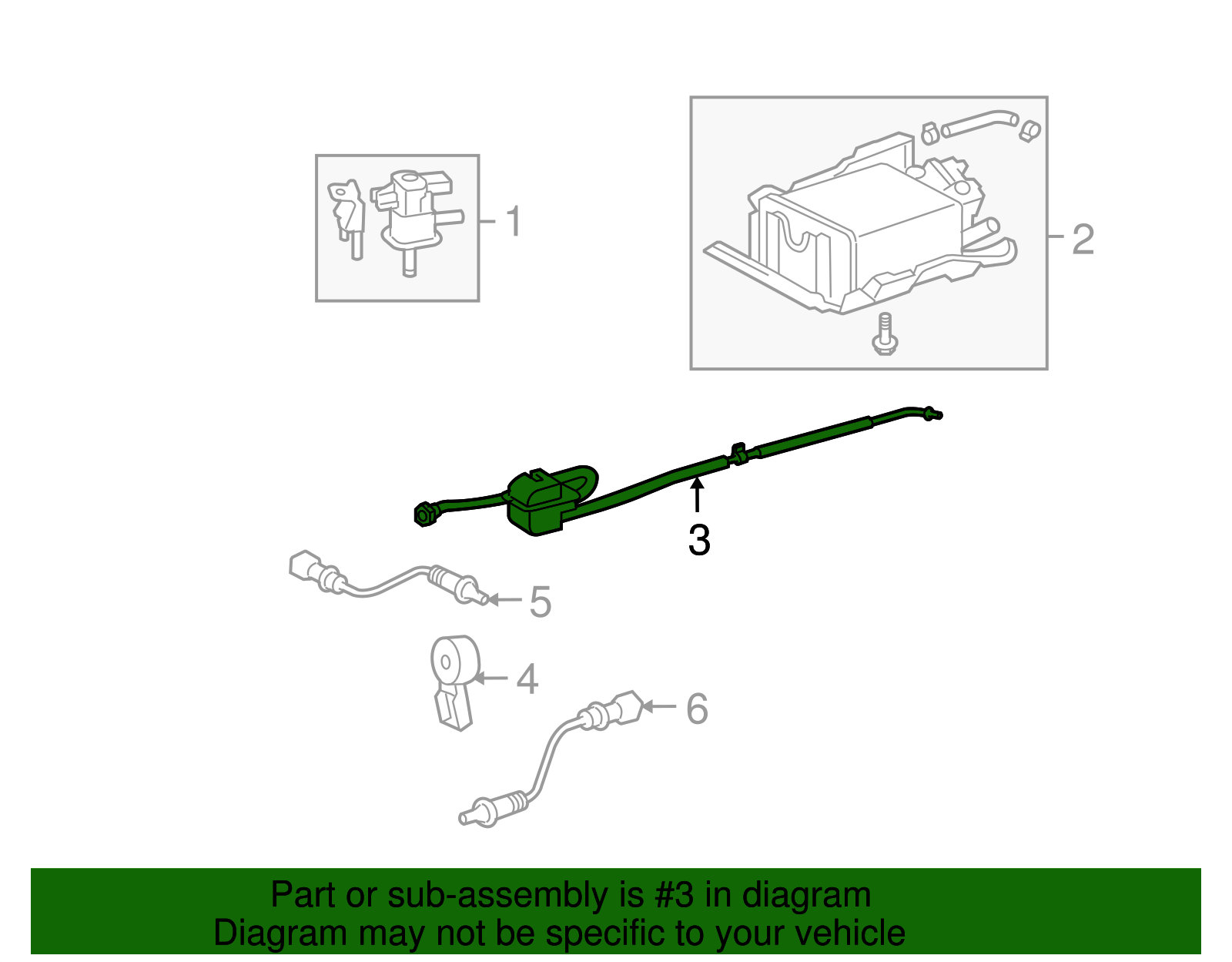 1

2

3

5

4

6

Part or sub-assembly is #3 in diagram
Diagram may not be specific to your vehicle