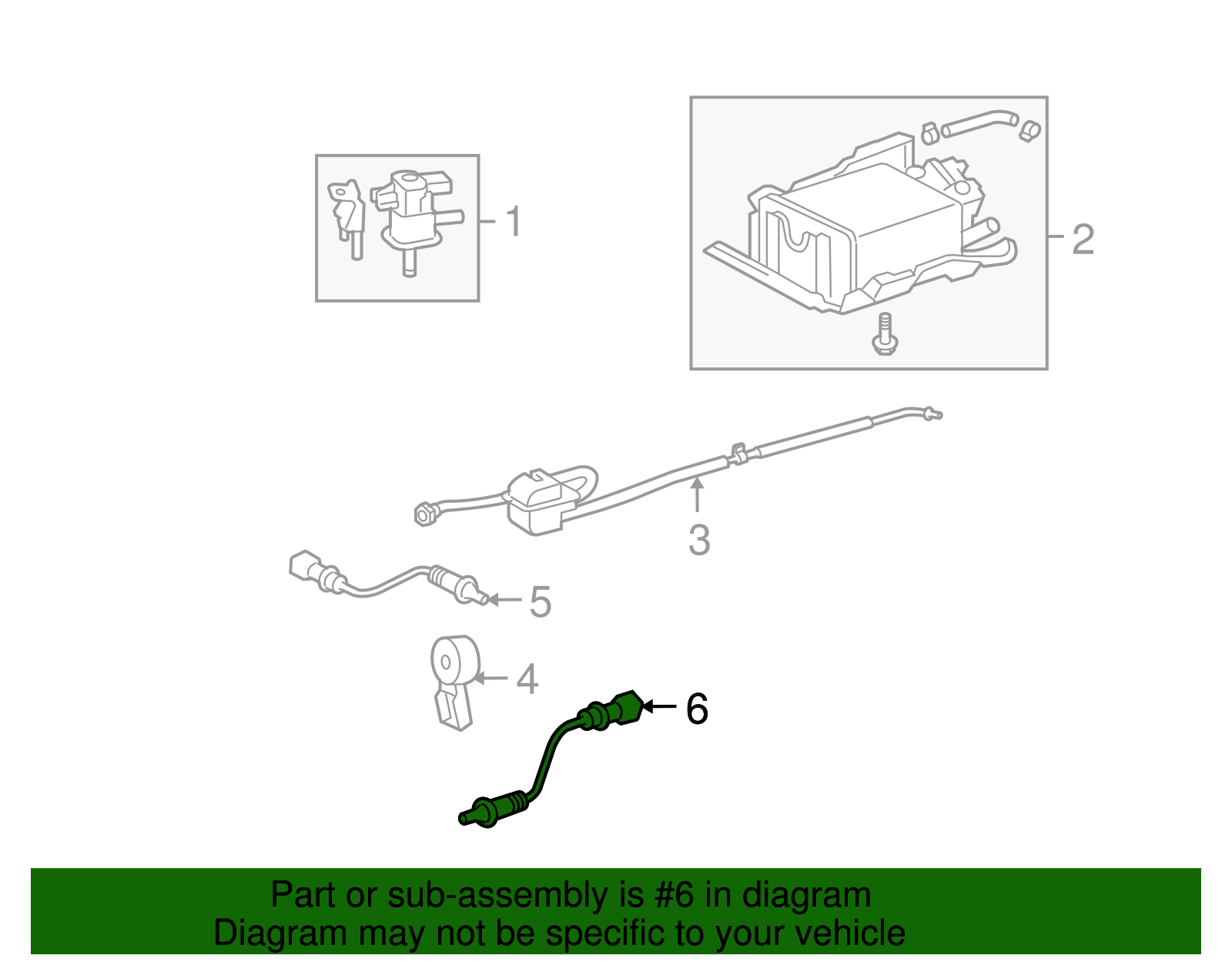 1

2

3

5

4

6

Part or sub-assembly is #6 in diagram
Diagram may not be specific to your vehicle