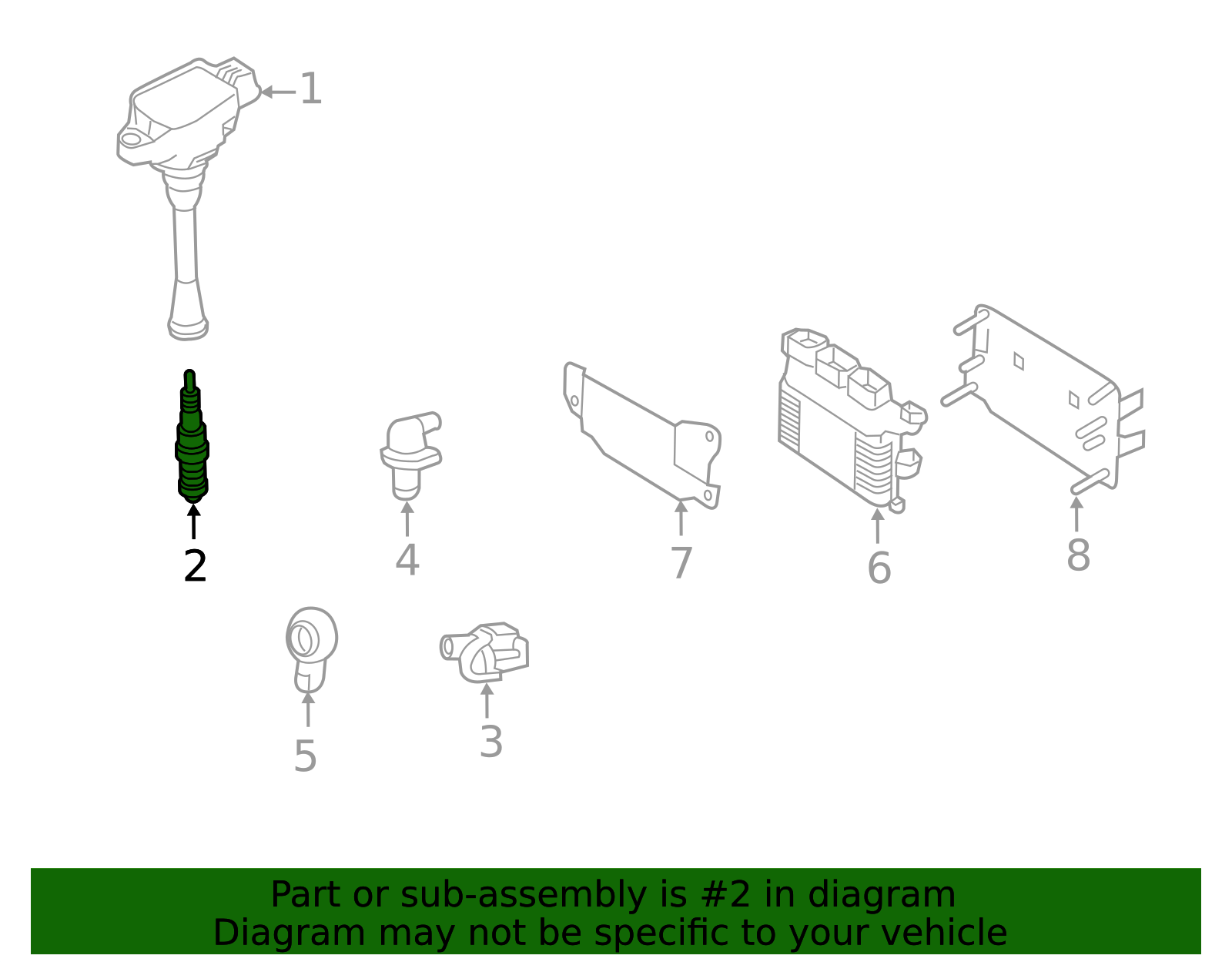 1

2

4

7

6

8

5

3

Part or sub-assembly is #2 in diagram
Diagram may not be specific to your vehicle