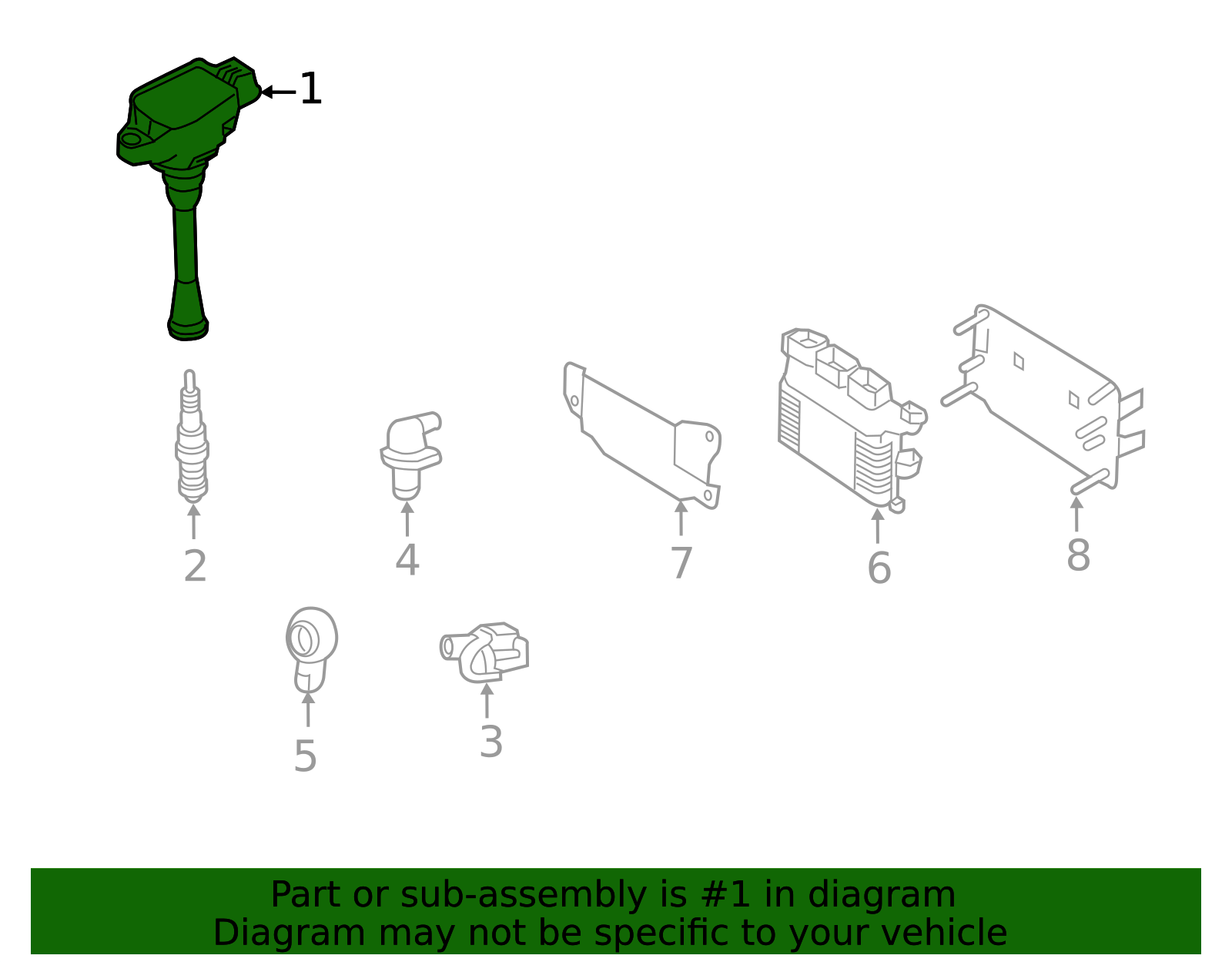 1

2

4

7

6

8

5

3

Part or sub-assembly is #1 in diagram
Diagram may not be specific to your vehicle