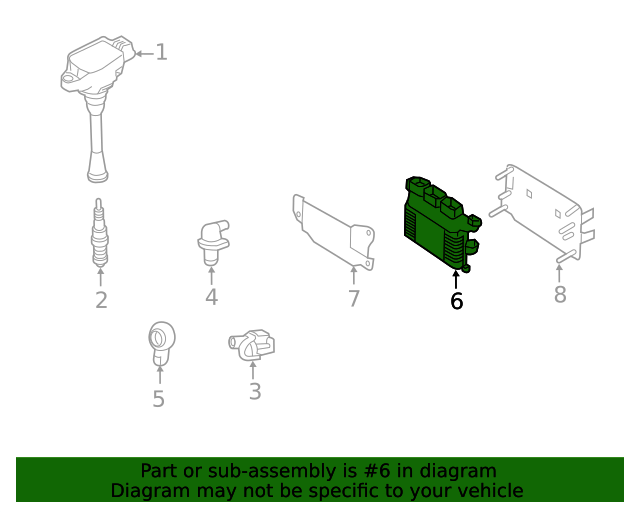 1

2

4

7

6

8

5

3

Part or sub-assembly is #6 in diagram
Diagram may not be specific to your vehicle