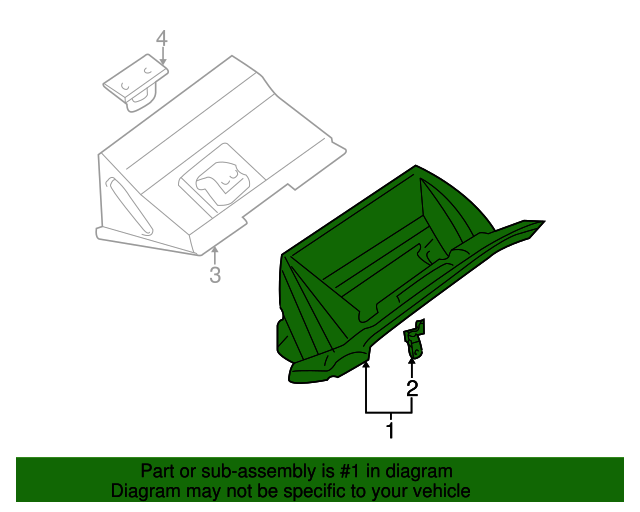 4

3

2

1

Part or sub-assembly is #1 in diagram
Diagram may not be specific to your vehicle