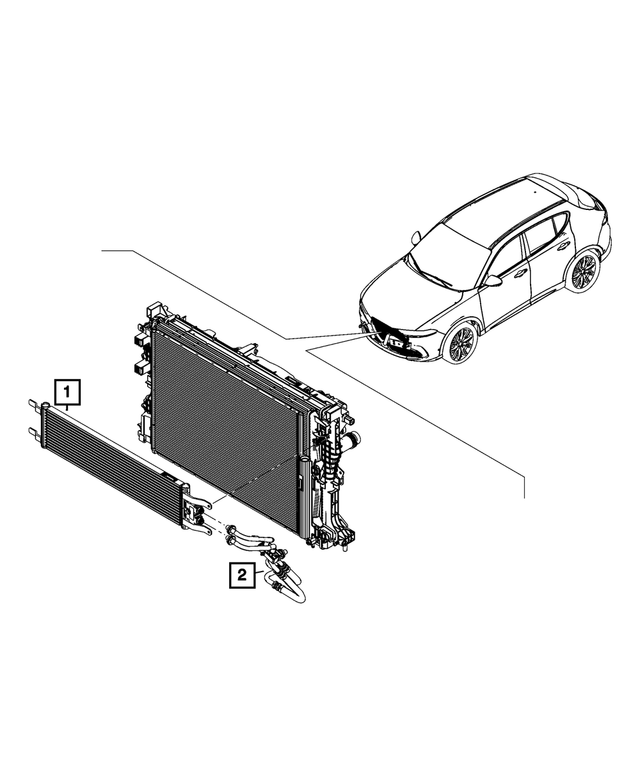 1

2