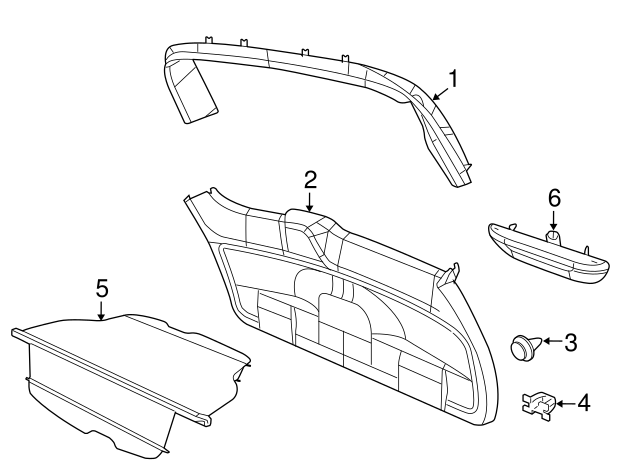 1
2
6
5
3
4