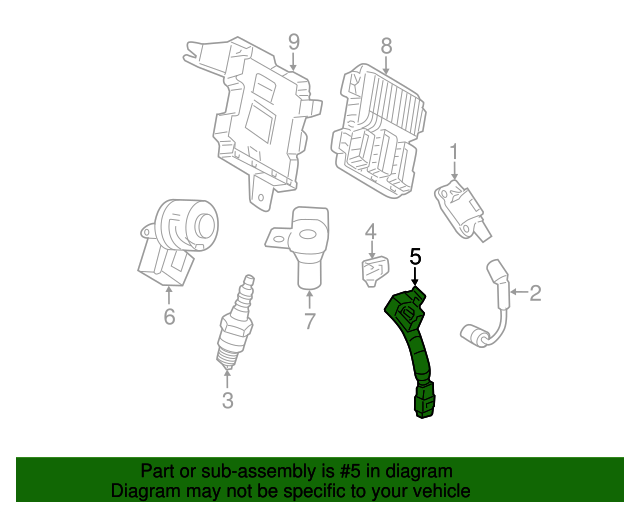 9
8
1
4
5
2
6
7
3

Part or sub-assembly is #5 in diagram
Diagram may not be specific to your vehicle