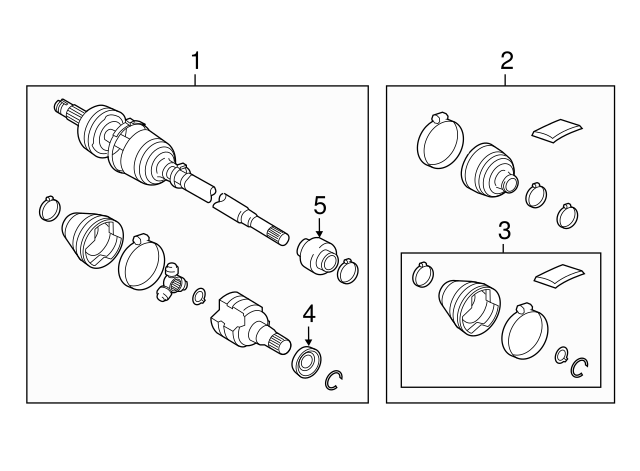 1
2
5
3
4