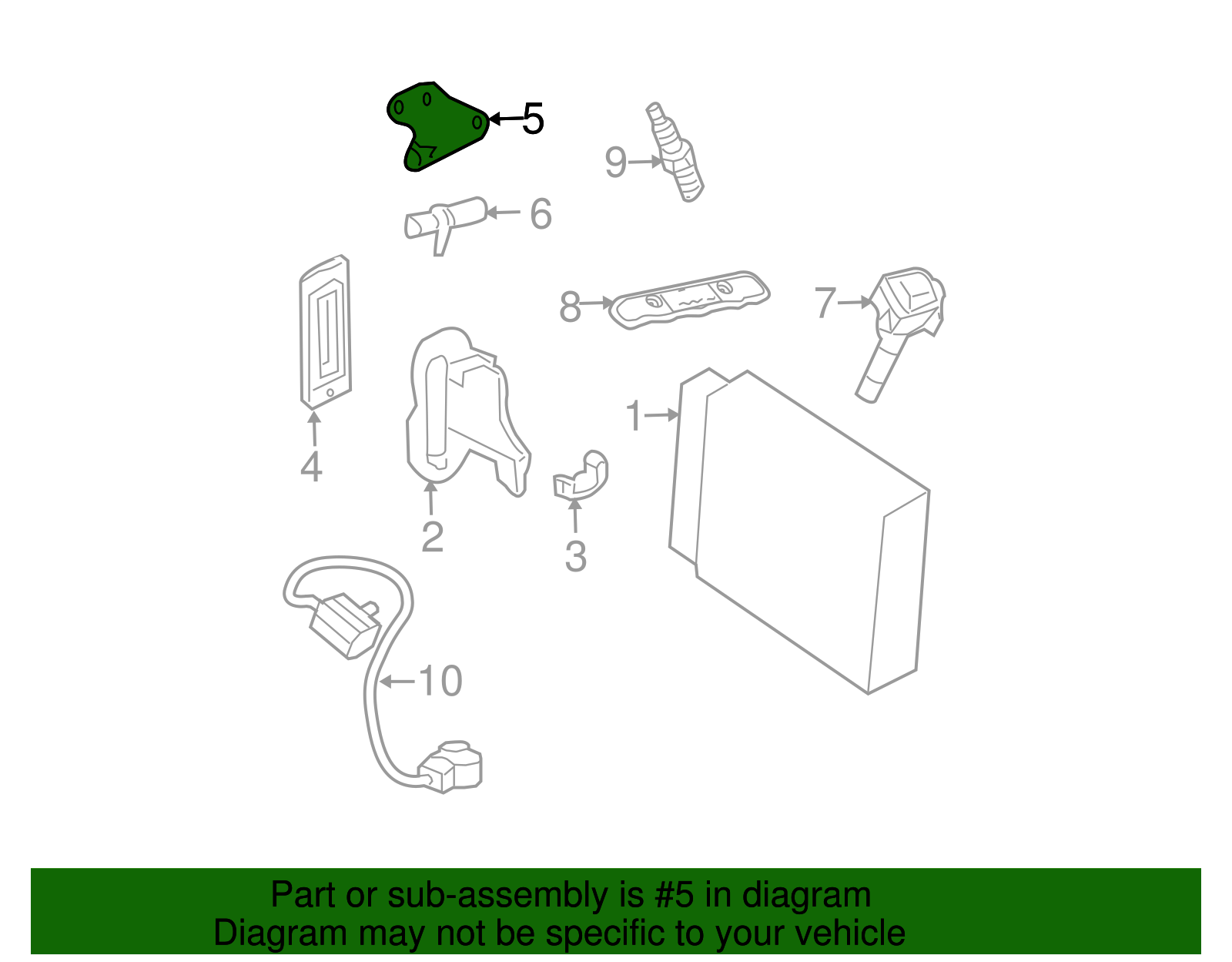 5
9
6
8
7
4
1
2
3
10

Part or sub-assembly is #5 in diagram
Diagram may not be specific to your vehicle