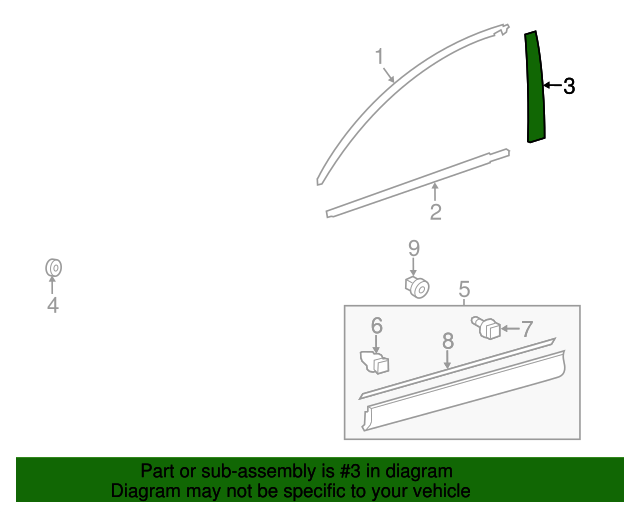 1
3
2
9
4
5
6
7
8

Part or sub-assembly is #3 in diagram
Diagram may not be specific to your vehicle