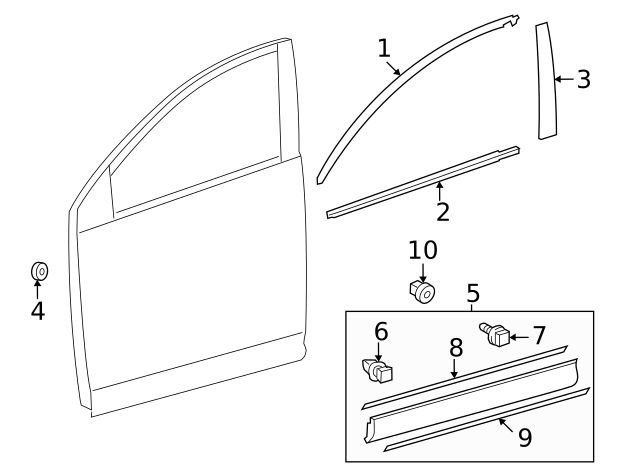 1
3
2
10
4
5
6
7
8
9