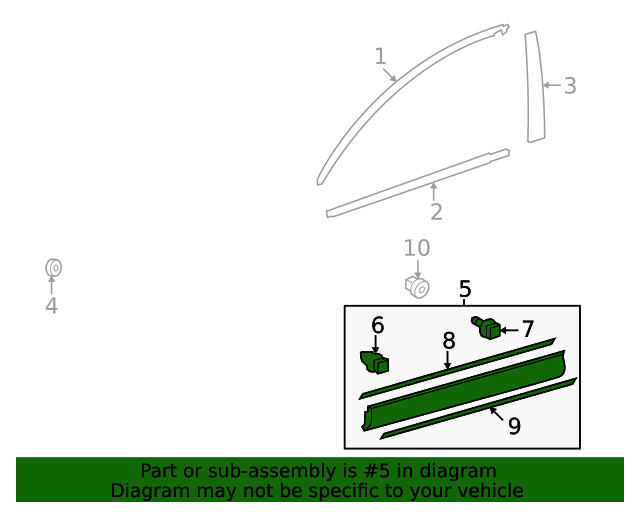 1
3
2
10
4
5
6
7
8
9

Part or sub-assembly is #5 in diagram
Diagram may not be specific to your vehicle