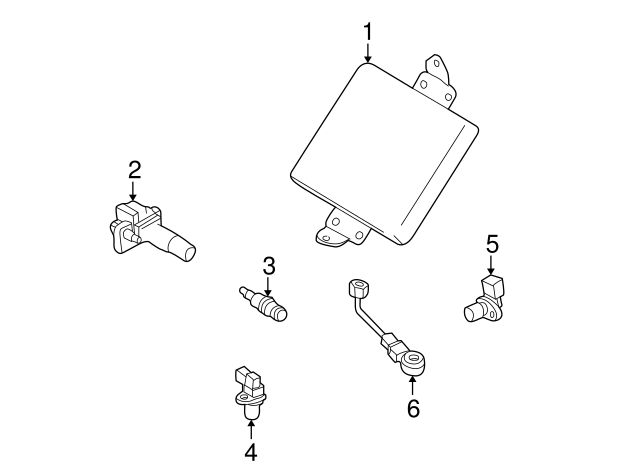 1
2
3
5
6
4