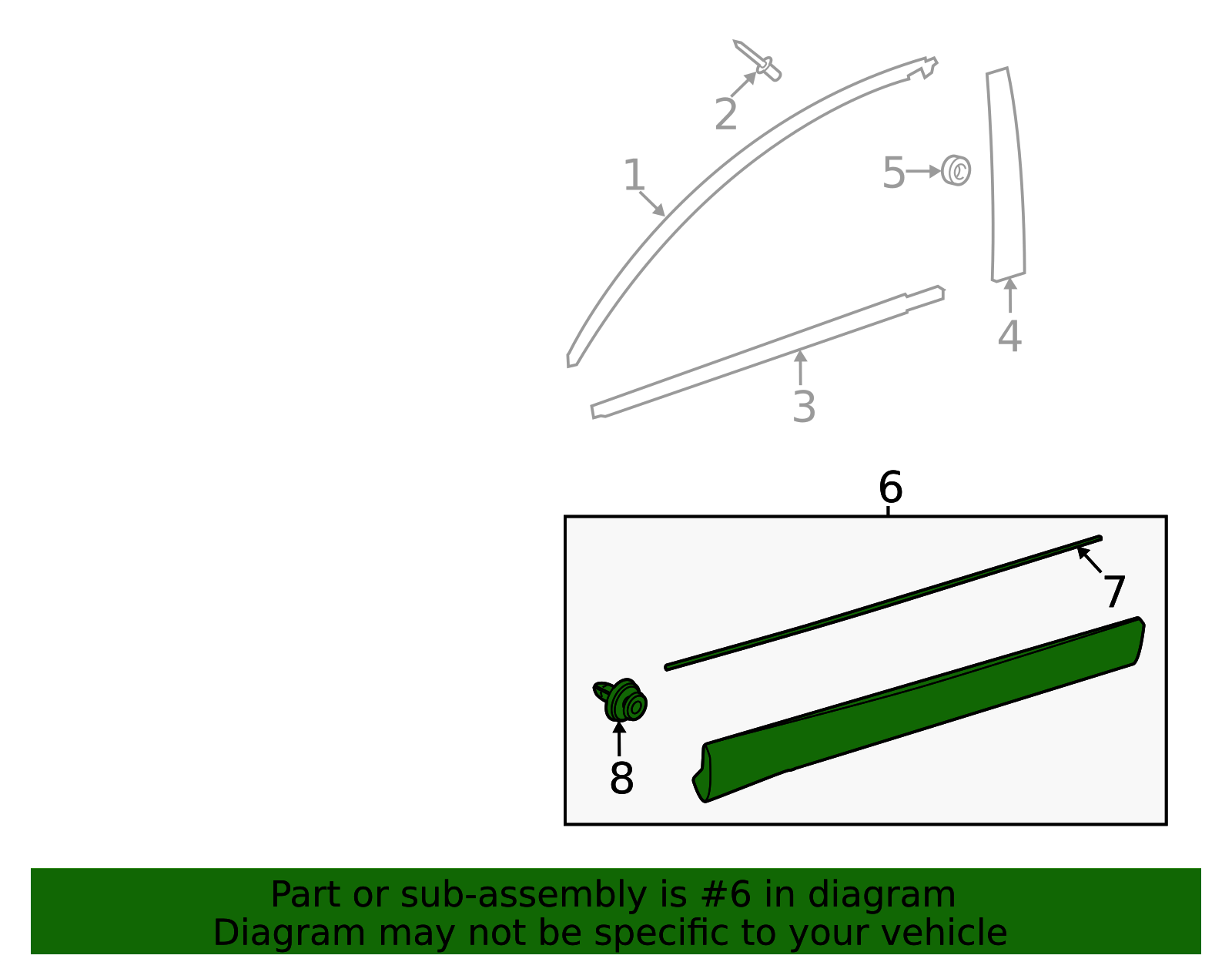 2
1
5
4
3
6
7
8

Part or sub-assembly is #6 in diagram
Diagram may not be specific to your vehicle