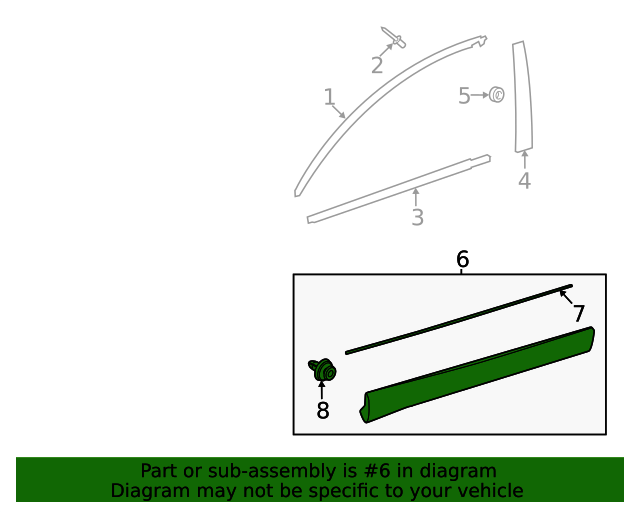 2
1
5
4
3
6
7
8

Part or sub-assembly is #6 in diagram
Diagram may not be specific to your vehicle