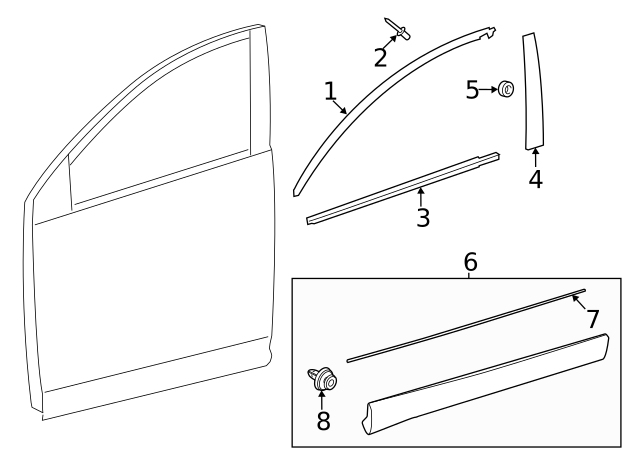 2
1
5
4
3
6
7
8