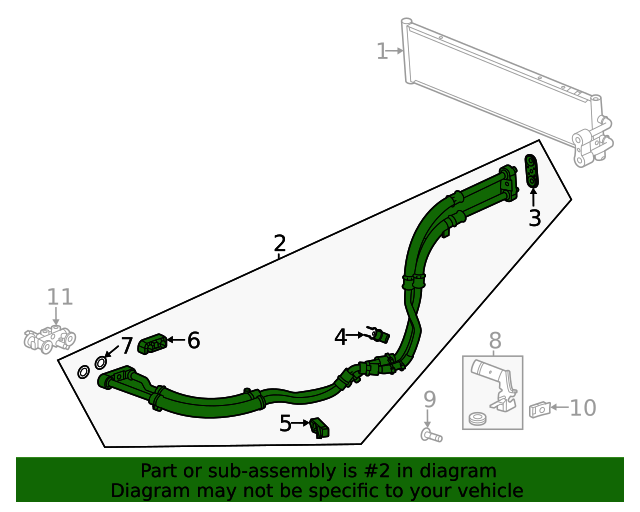 1
2
3
11
7
6
4
8
9
10
5

Part or sub-assembly is #2 in diagram
Diagram may not be specific to your vehicle