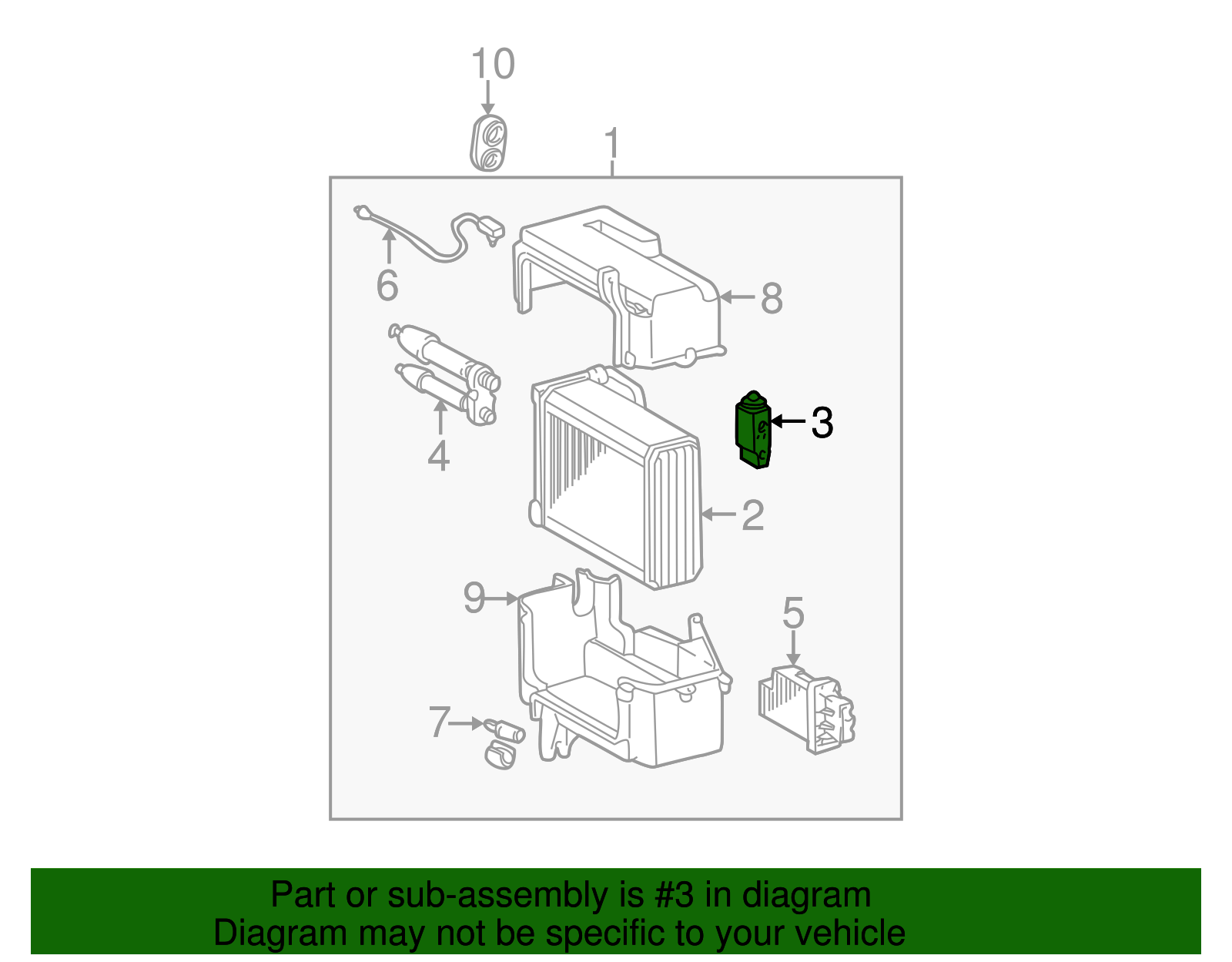 10

1

6

8

4

3

2

9

5

7

Part or sub-assembly is #3 in diagram
Diagram may not be specific to your vehicle