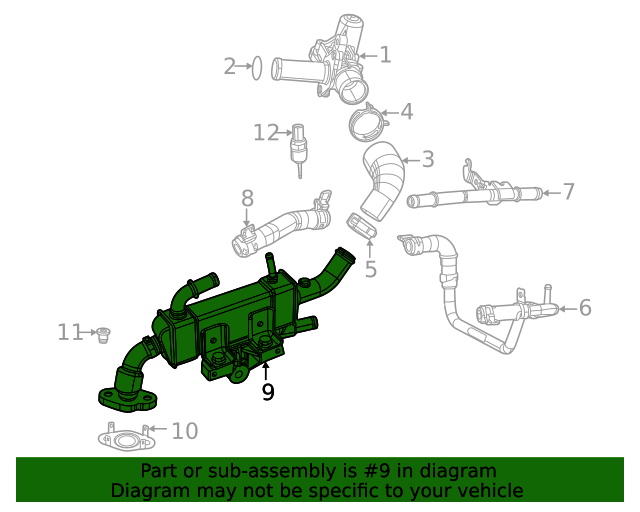 2
1
4
12
3
7
8
5
6
11
9
10

Part or sub-assembly is #9 in diagram
Diagram may not be specific to your vehicle