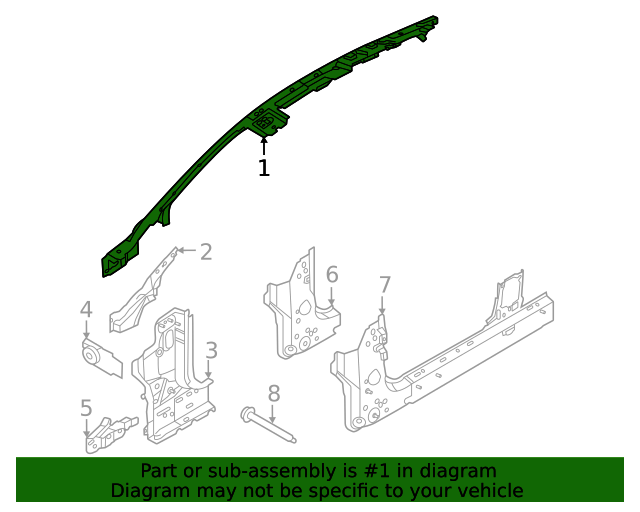 1
2
6
7
4
3
8
5

Part or sub-assembly is #1 in diagram
Diagram may not be specific to your vehicle