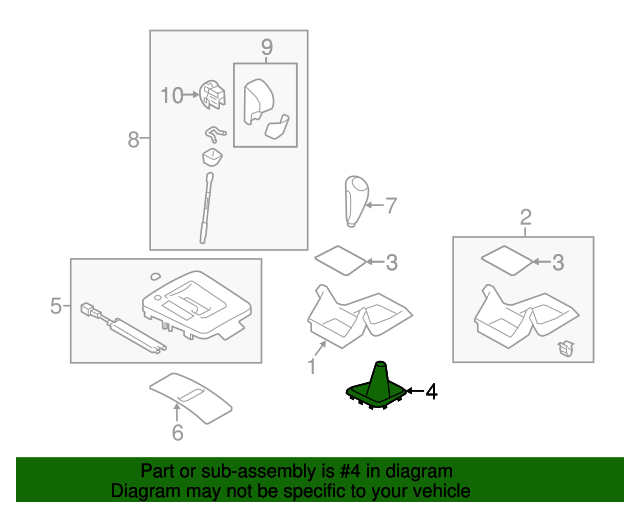 9
10
8
7
2
3
3
5
1
4
6
Part or sub-assembly is #4 in diagram
Diagram may not be specific to your vehicle