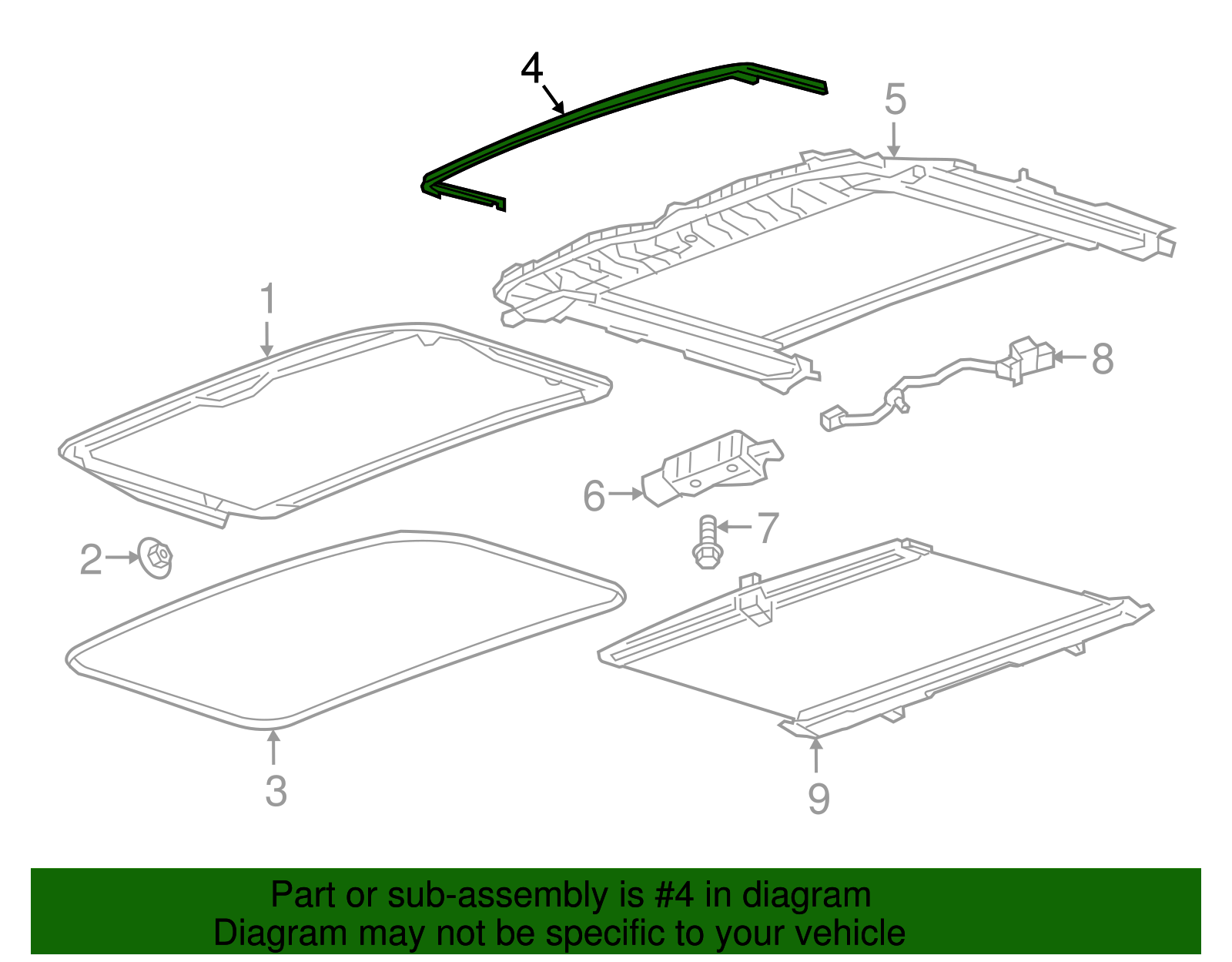 4
5
1
8
6
7
2
3
9

Part or sub-assembly is #4 in diagram
Diagram may not be specific to your vehicle