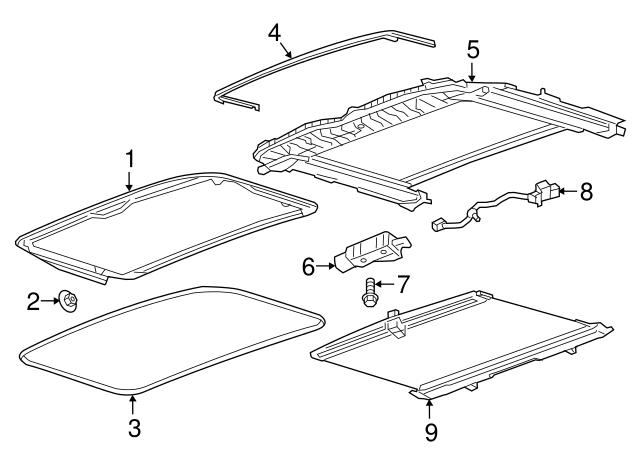 4
5
1
8
6
7
2
3
9