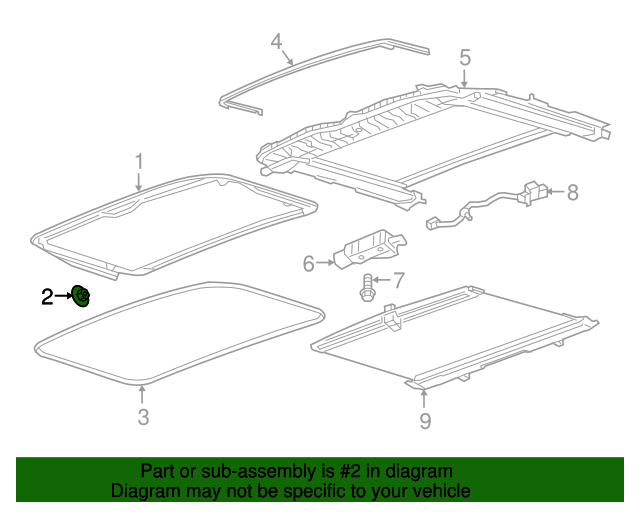 4
5
1
8
6
7
2
3
9

Part or sub-assembly is #2 in diagram
Diagram may not be specific to your vehicle