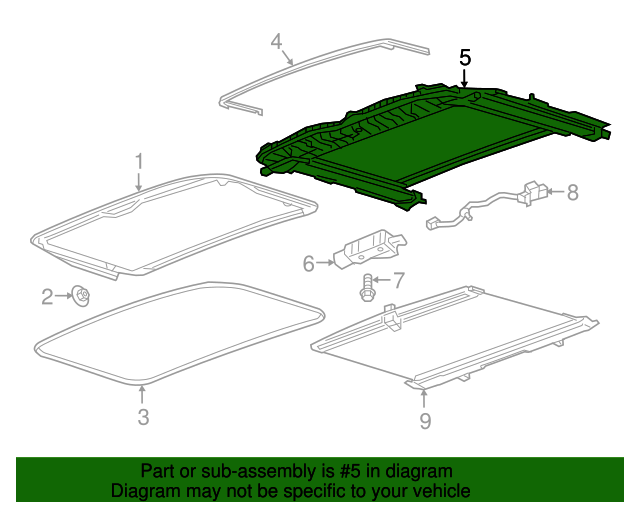 4
5
1
8
6
7
2
3
9

Part or sub-assembly is #5 in diagram
Diagram may not be specific to your vehicle