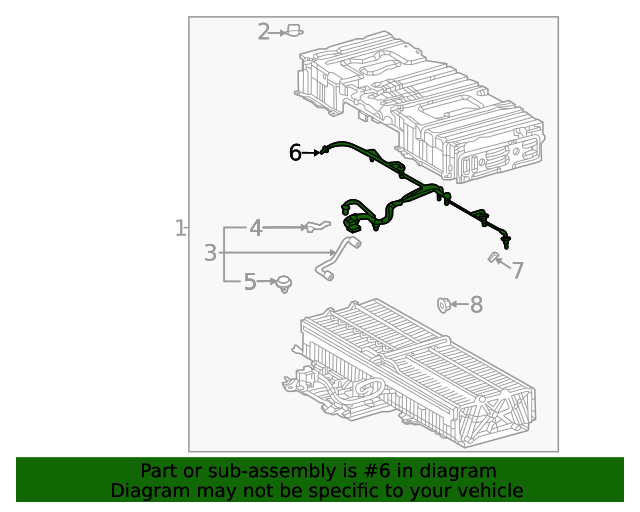 2
6
1
4
3
5
7
8
Part or sub-assembly is #6 in diagram
Diagram may not be specific to your vehicle